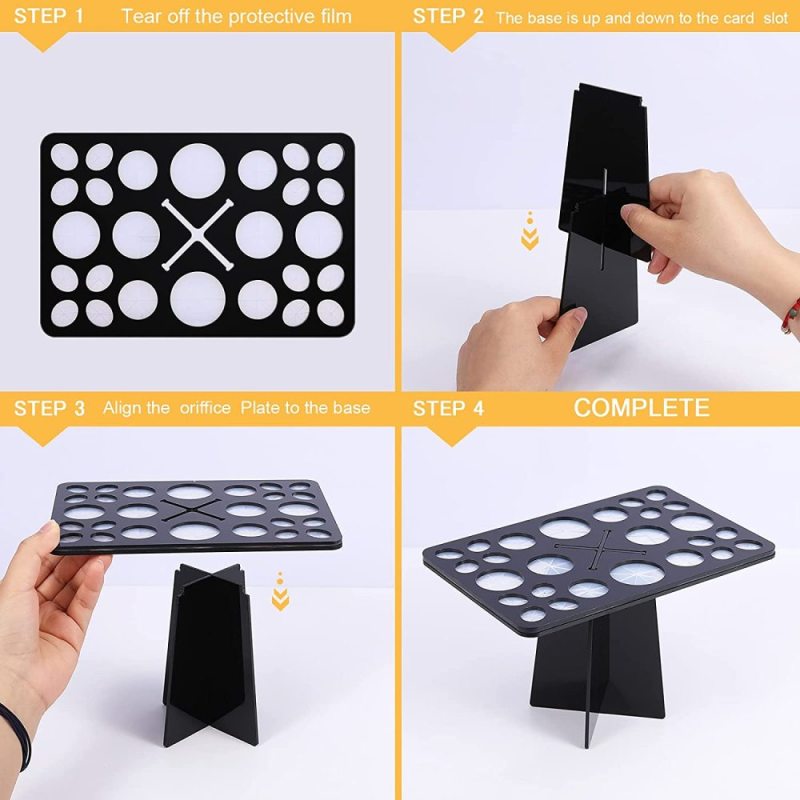 STEP 1 Tear off the protective film

STEP 2 The base is up and down to the card slot

STEP 3 Align the oriffice Plate to the base

STEP 4 COMPLETE